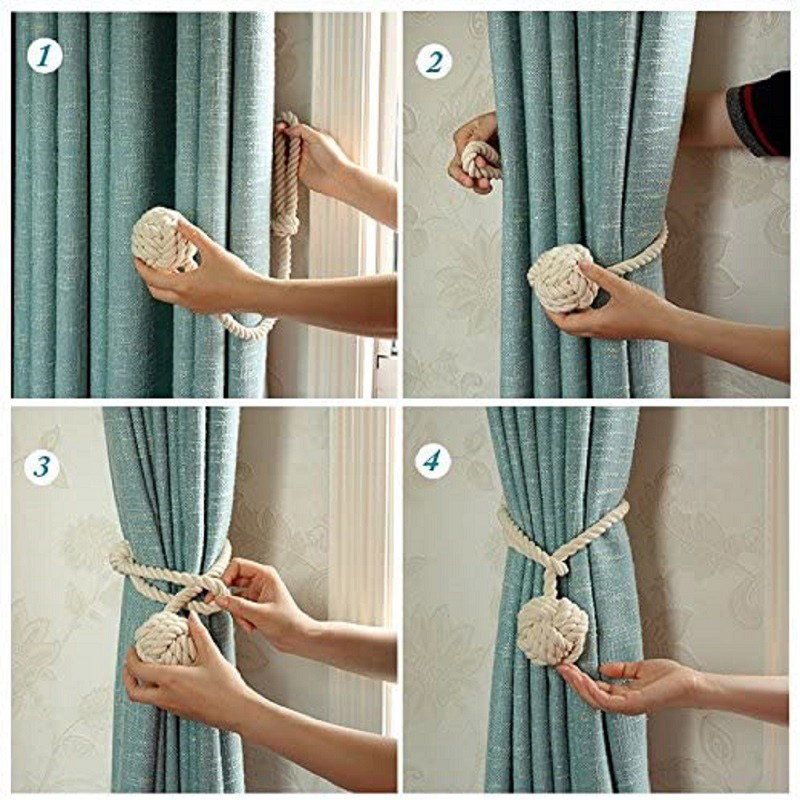 1

2

3

4