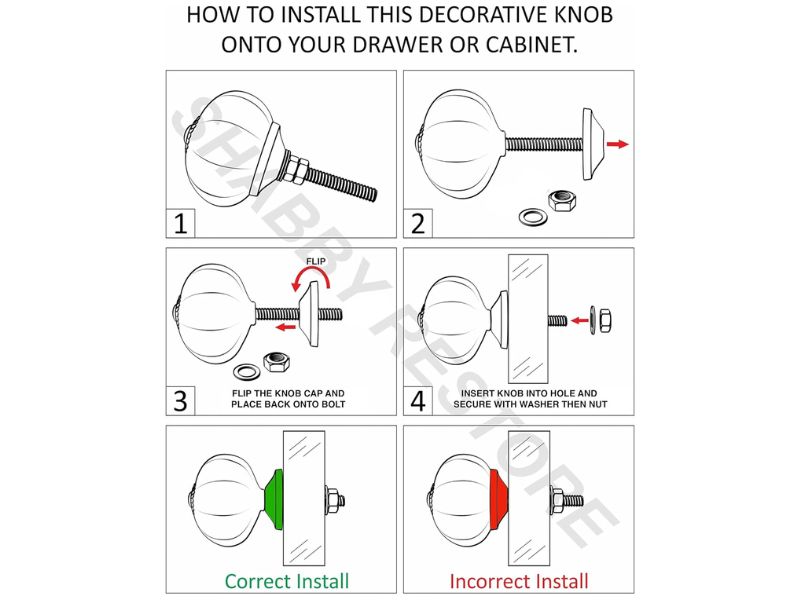 HOW TO INSTALL THIS DECORATIVE KNOB ONTO YOUR DRAWER OR CABINET.

1

2

FLIP

3

FLIP THE KNOB CAP AND PLACE BACK ONTO BOLT

4

INSERT KNOB INTO HOLE AND SECURE WITH WASHER THEN NUT

Correct Install

Incorrect Install

SHABBY RESTORE