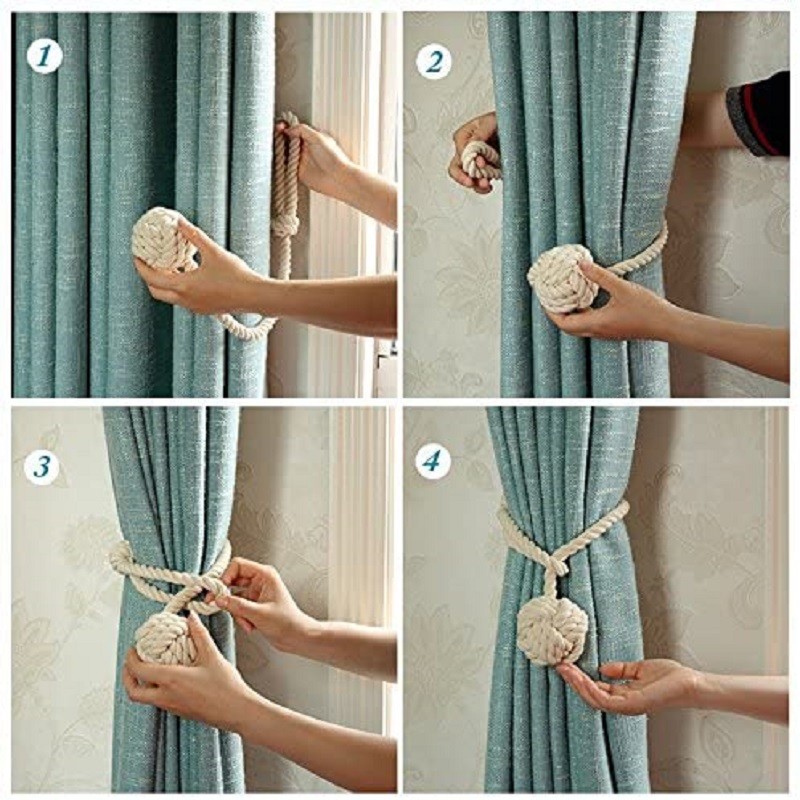 1

2

3

4